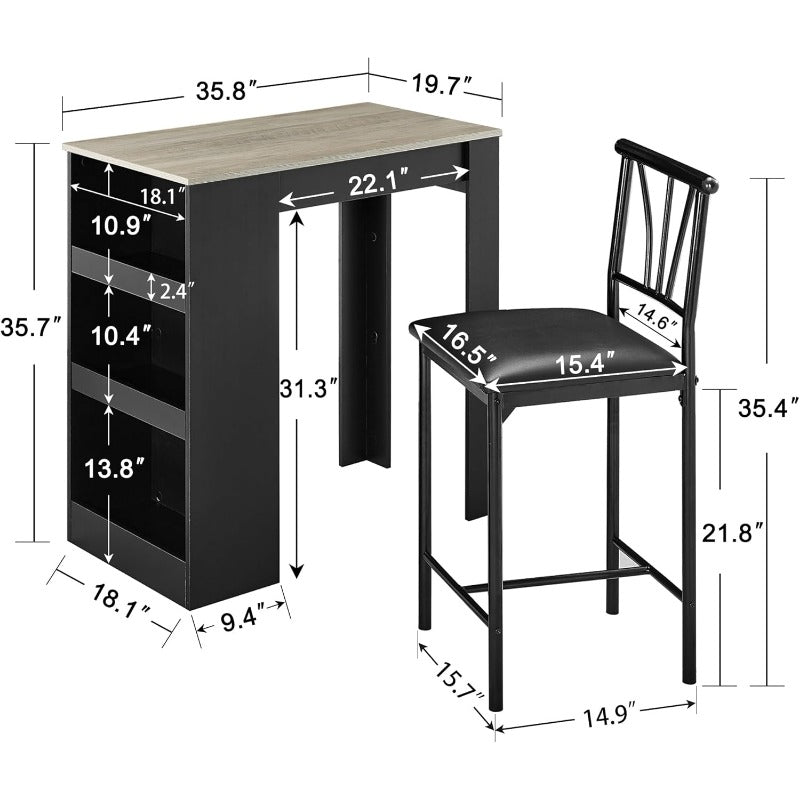 35.8″
19.7″
18.1″
22.1″
10.9″
2.4″
35.7″
10.4″
31.3″
13.8″
18.1″
9.4″
14.6″
16.5″
15.4″
35.4″
21.8″
15.7″
14.9″